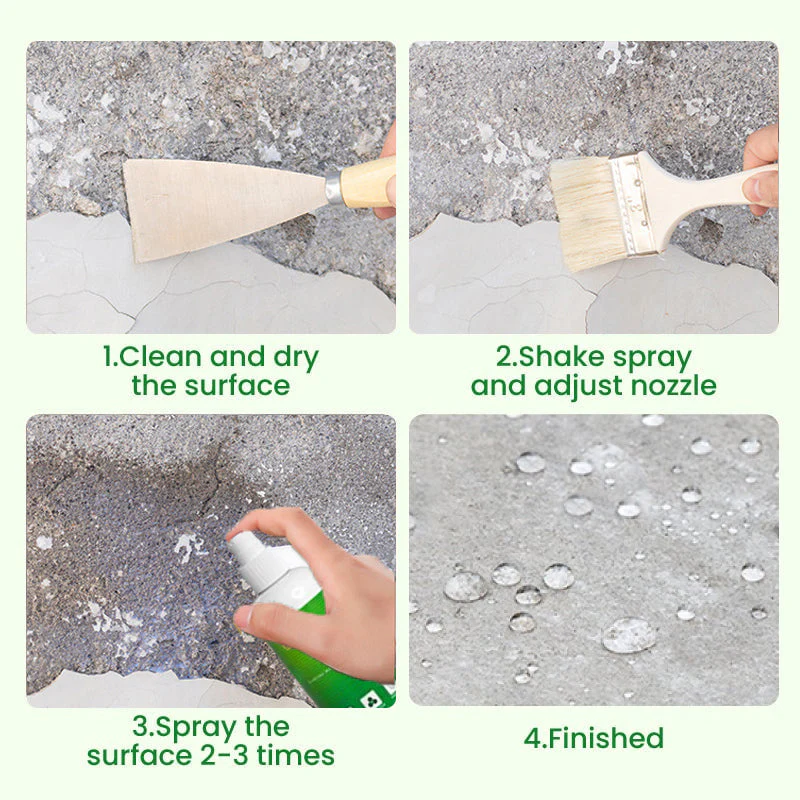 1.Clean and dry the surface

2.Shake spray and adjust nozzle

3.Spray the surface 2-3 times

4.Finished