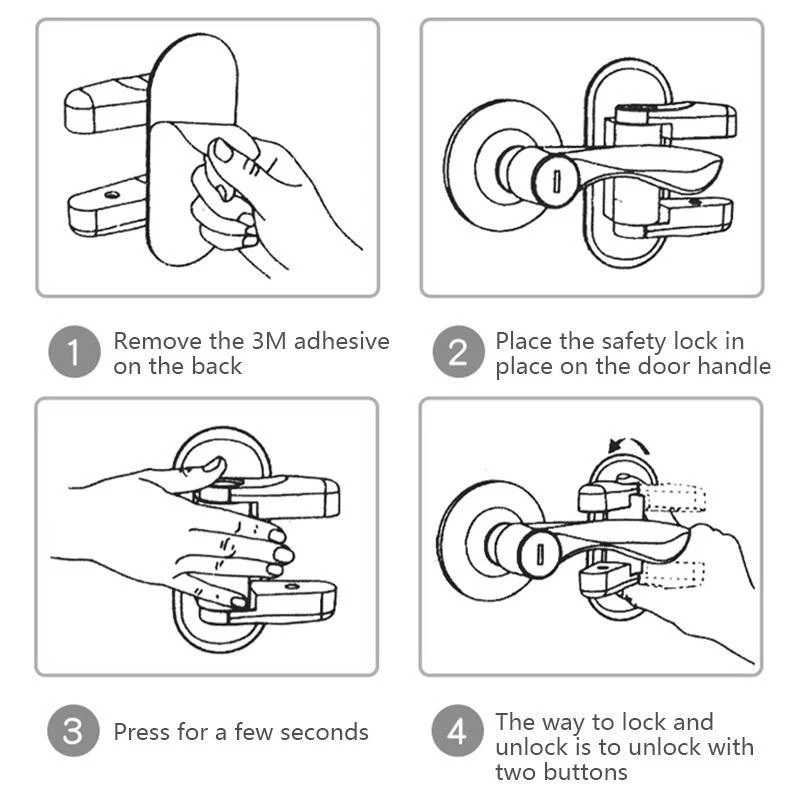 1 Remove the 3M adhesive on the back

2 Place the safety lock in place on the door handle

3 Press for a few seconds

4 The way to lock and unlock is to unlock with two buttons