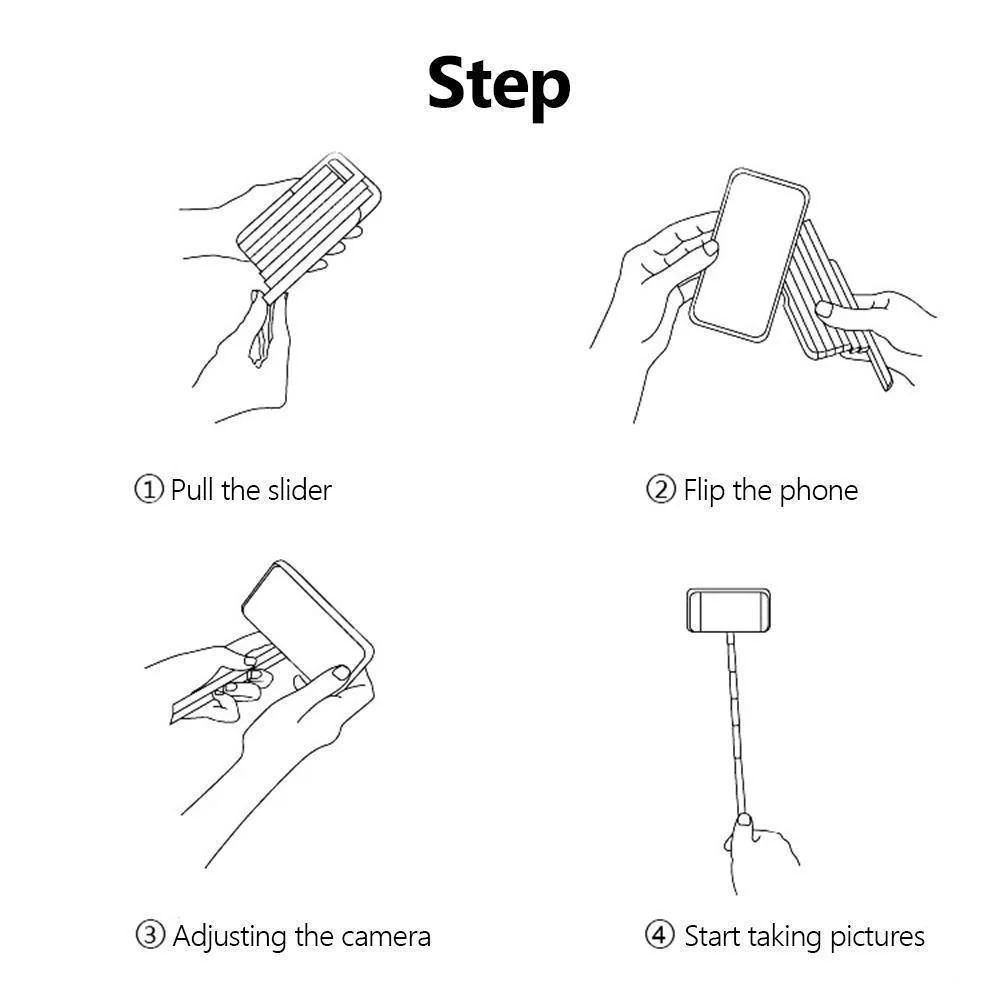 Step

① Pull the slider

② Flip the phone

③ Adjusting the camera

④ Start taking pictures